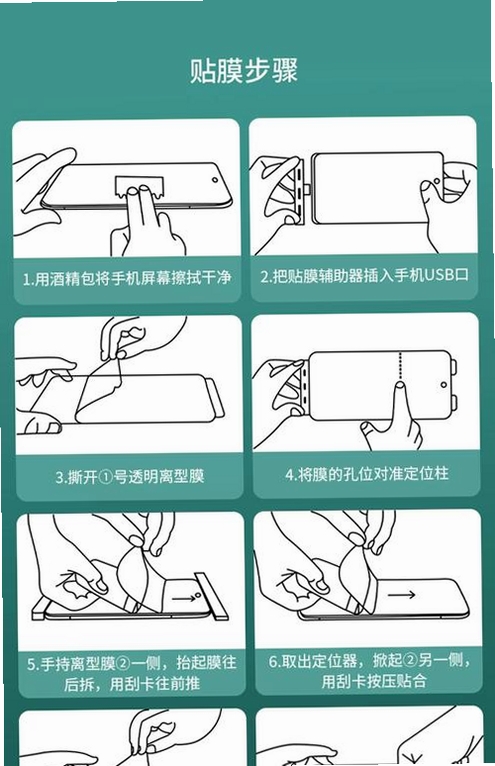 贴膜步骤

1.用酒精包将手机屏幕擦拭干净

2.把贴膜辅助器插入手机USB口

3.撕开①号透明离型膜

4.将膜的孔位对准定位柱

5.手持离型膜②一侧，抬起膜往后拆，用刮卡往前推

6.取出定位器，掀起②另一侧，用刮卡按压贴合